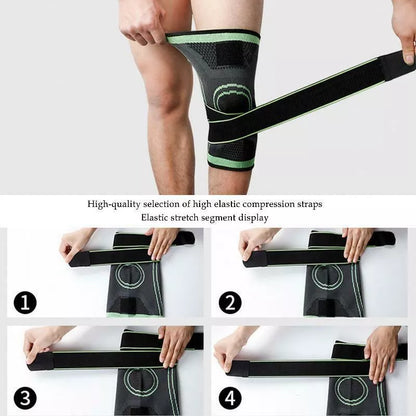 High-quality selection of high elastic compression straps
Elastic stretch segment display

1

2

3

4